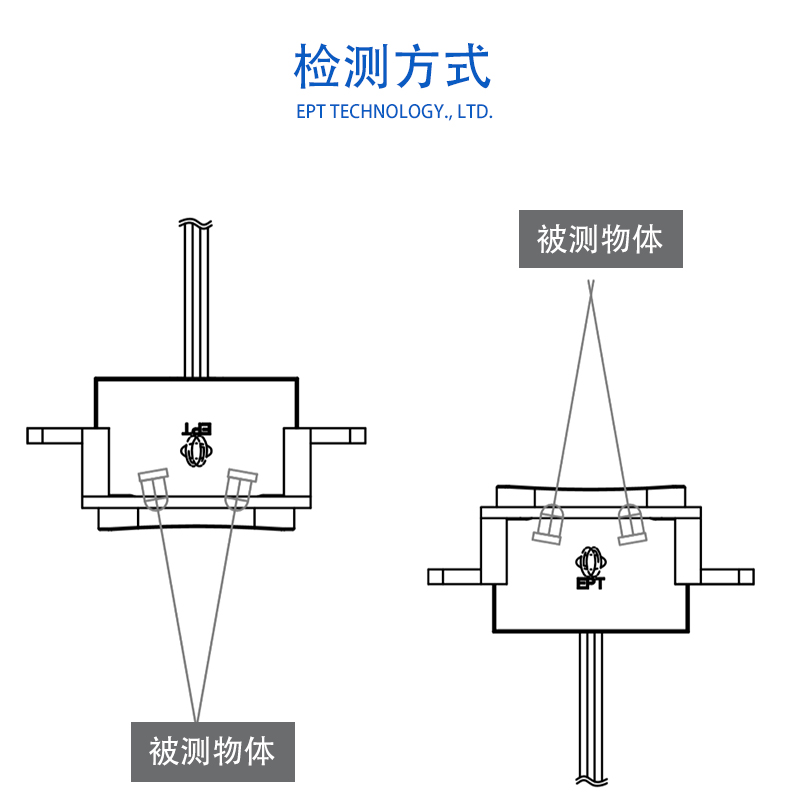 检测方式

EPT TECHNOLOGY., LTD.

被测物体

EPT

EPT

被测物体